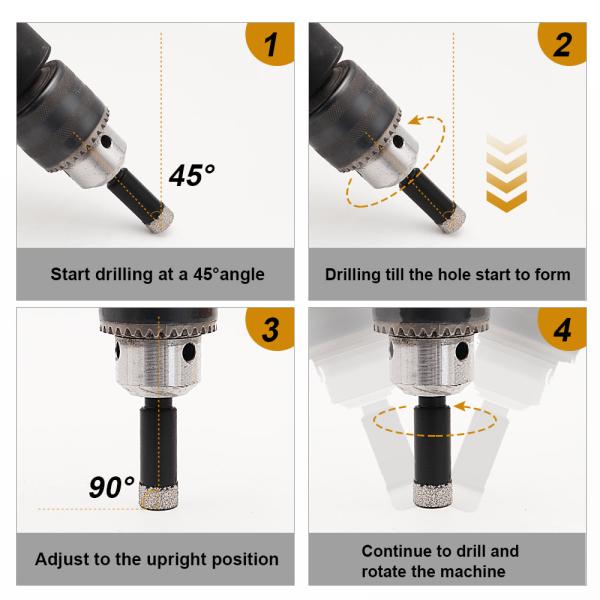 1

45°

Start drilling at a 45°angle

2

Drilling till the hole start to form

3

90°

Adjust to the upright position

4

Continue to drill and rotate the machine