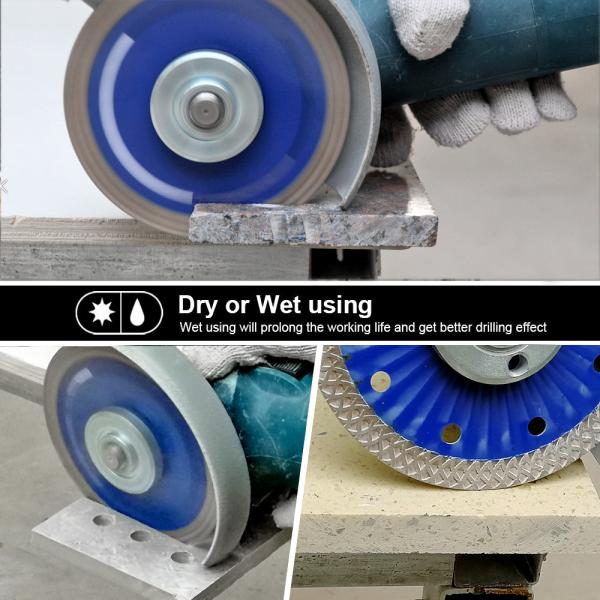 Dry or Wet using
Wet using will prolong the working life and get better drilling effect