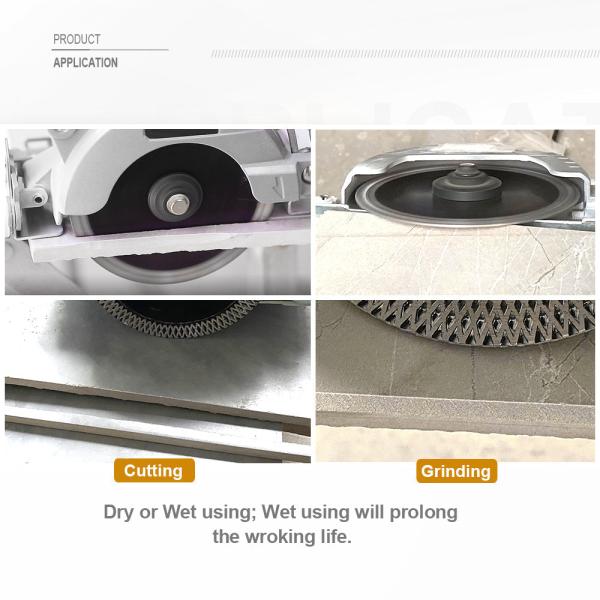 PRODUCT
APPLICATION

Cutting

Grinding

Dry or Wet using; Wet using will prolong the wroking life.