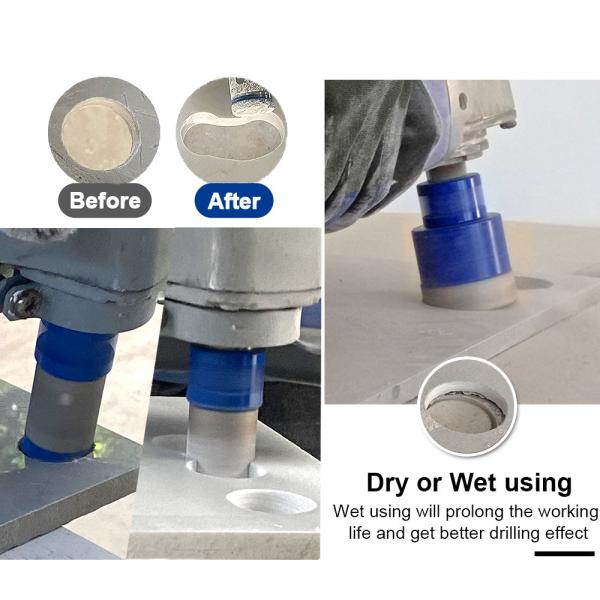 Before

After

Dry or Wet using

Wet using will prolong the working life and get better drilling effect