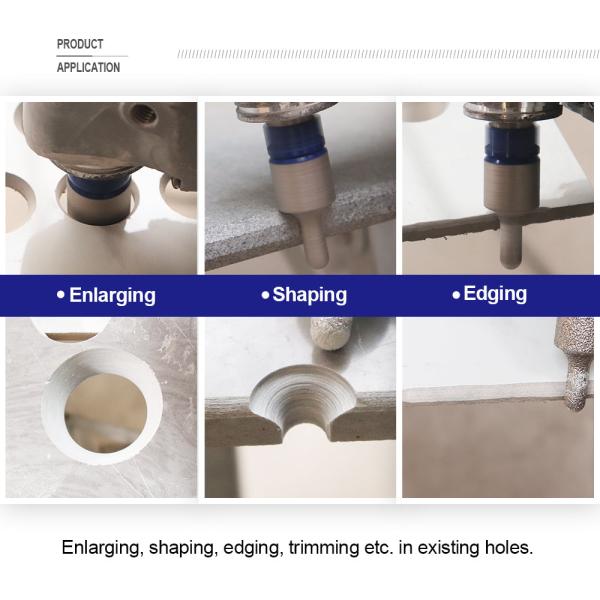 PRODUCT
APPLICATION

• Enlarging

• Shaping

• Edging

Enlarging, shaping, edging, trimming etc. in existing holes.