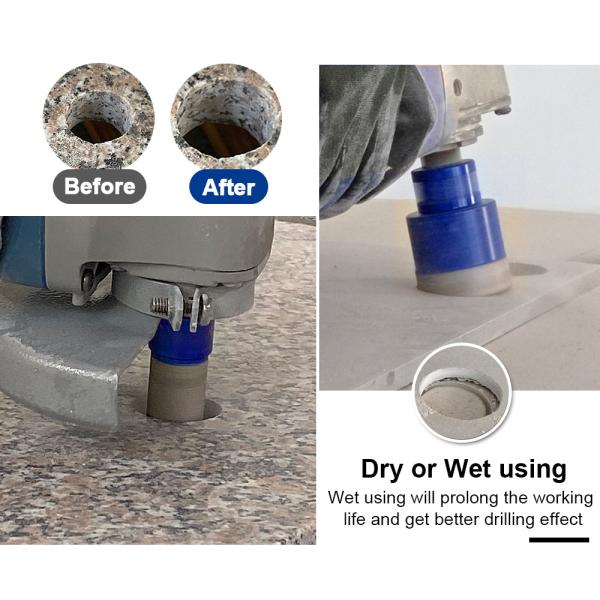 Before

After

Dry or Wet using

Wet using will prolong the working life and get better drilling effect