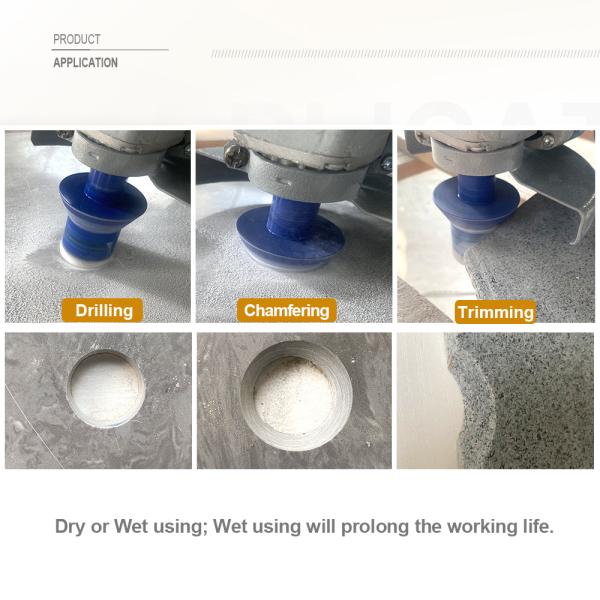 PRODUCT
APPLICATION

Drilling

Chamfering

Trimming

Dry or Wet using; Wet using will prolong the working life.