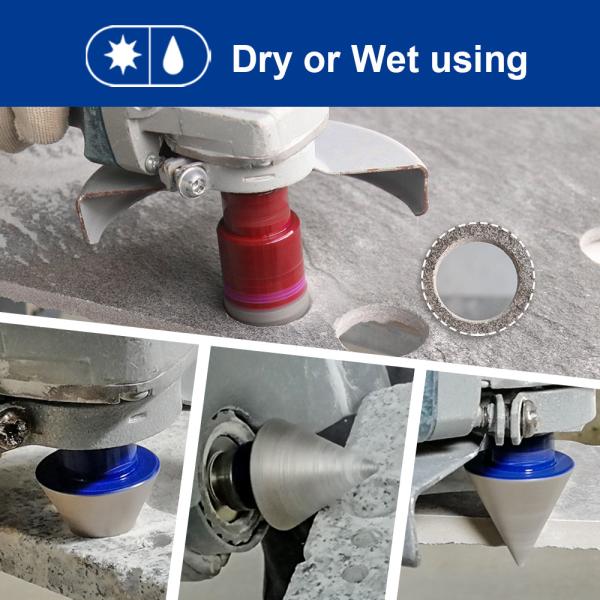 Dry or Wet using