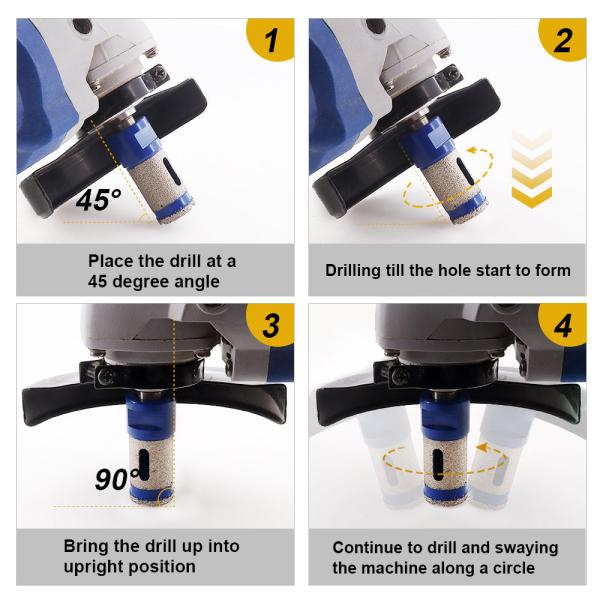 1

45°

Place the drill at a 45 degree angle

2

Drilling till the hole start to form

3

90°

Bring the drill up into upright position

4

Continue to drill and swaying the machine along a circle