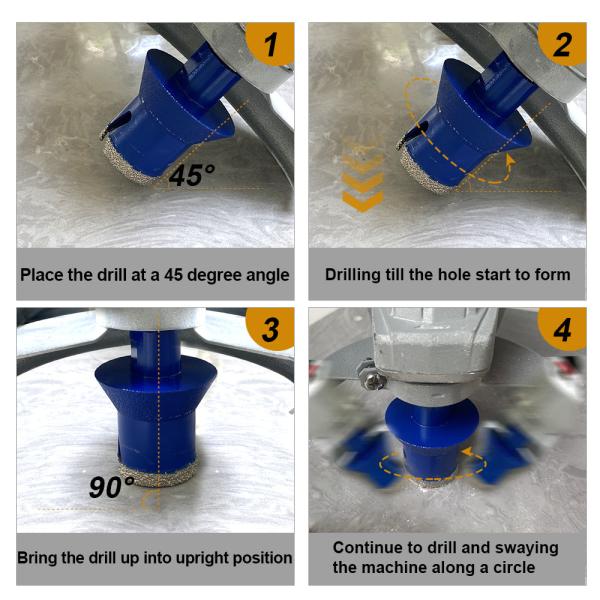 1

45°

Place the drill at a 45 degree angle

2

Drilling till the hole start to form

3

90°

Bring the drill up into upright position

4

Continue to drill and swaying the machine along a circle