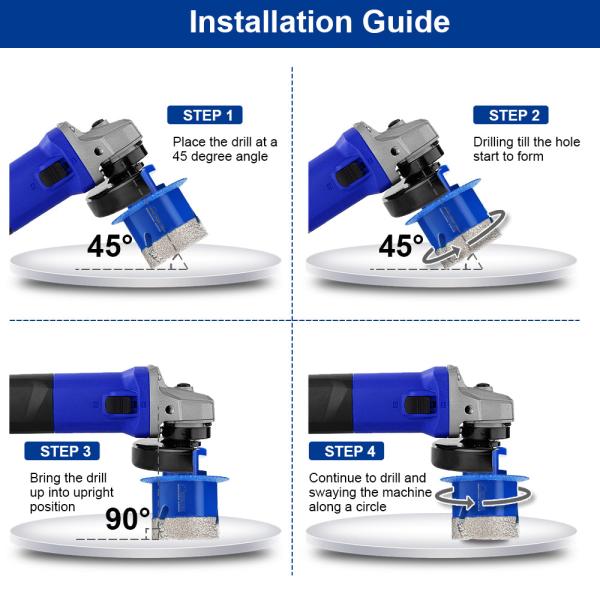 Installation Guide

STEP 1
Place the drill at a 45 degree angle

45°

STEP 2
Drilling till the hole start to form

45°

STEP 3
Bring the drill up into upright position

90°

STEP 4
Continue to drill and swaying the machine along a circle