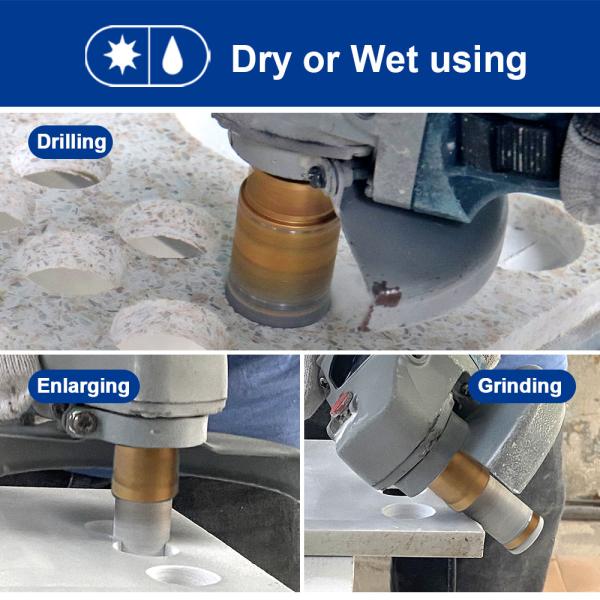 Dry or Wet using

Drilling

Enlarging

Grinding