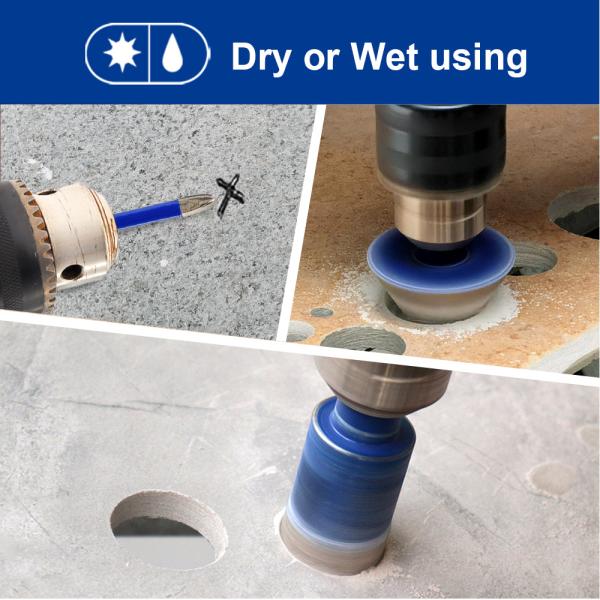 Dry or Wet using