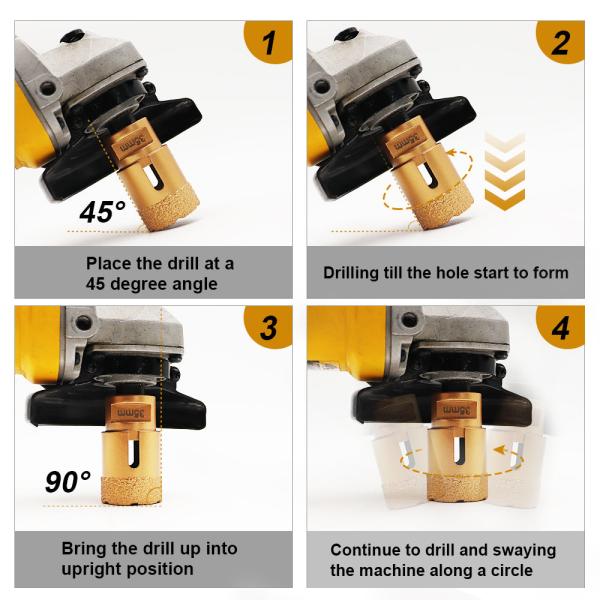 1

35mm

45°

Place the drill at a 45 degree angle

2

35mm

Drilling till the hole start to form

3

35mm

90°

Bring the drill up into upright position

4

35mm

Continue to drill and swaying the machine along a circle