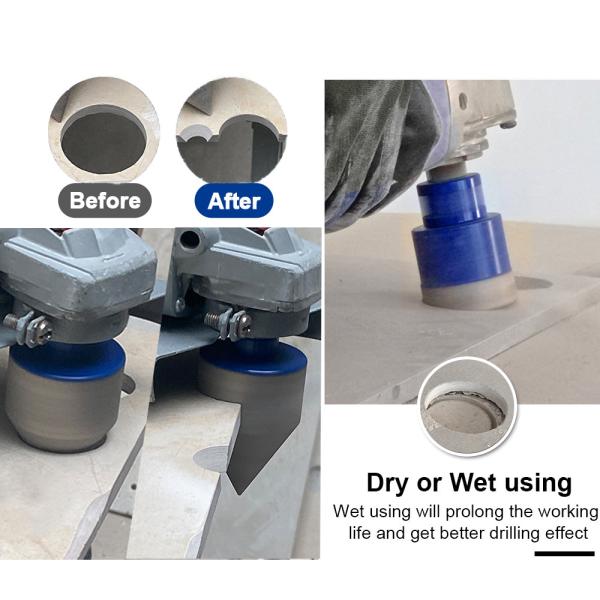 Before

After

Dry or Wet using

Wet using will prolong the working life and get better drilling effect