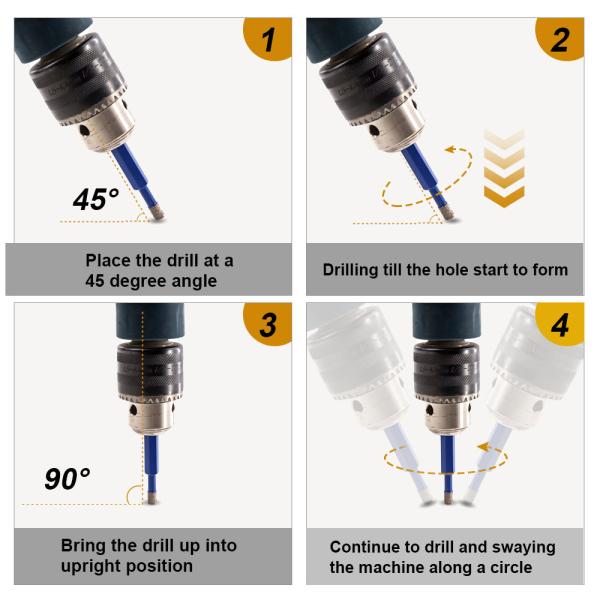 1

45°

Place the drill at a 45 degree angle

2

Drilling till the hole start to form

3

90°

Bring the drill up into upright position

4

Continue to drill and swaying the machine along a circle