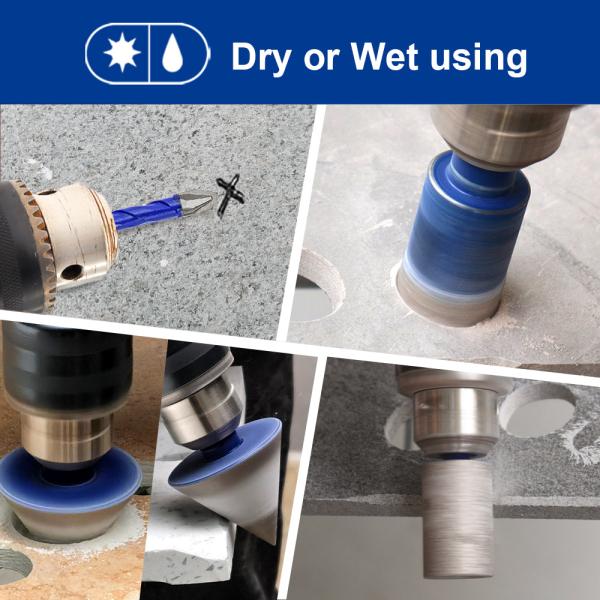 Dry or Wet using