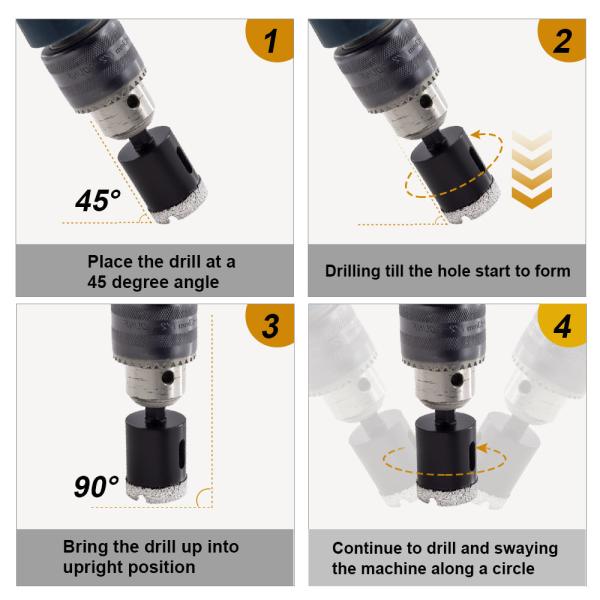 1

45°

Place the drill at a 45 degree angle

2

Drilling till the hole start to form

3

90°

Bring the drill up into upright position

4

Continue to drill and swaying the machine along a circle