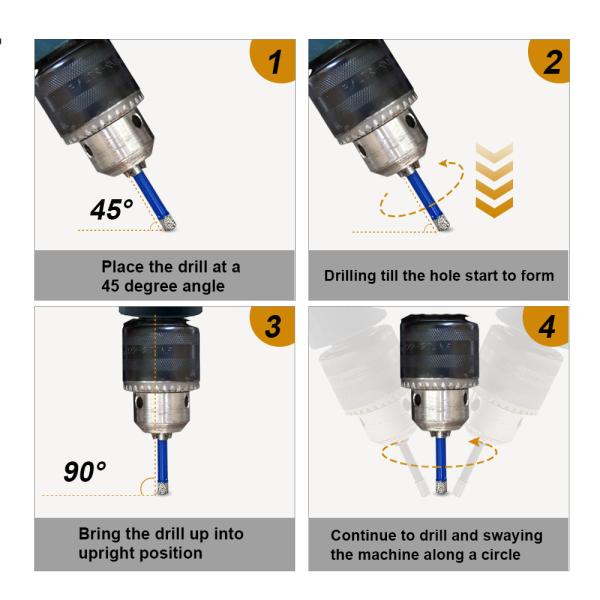 1

45°

Place the drill at a 45 degree angle

2

Drilling till the hole start to form

3

90°

Bring the drill up into upright position

4

Continue to drill and swaying the machine along a circle