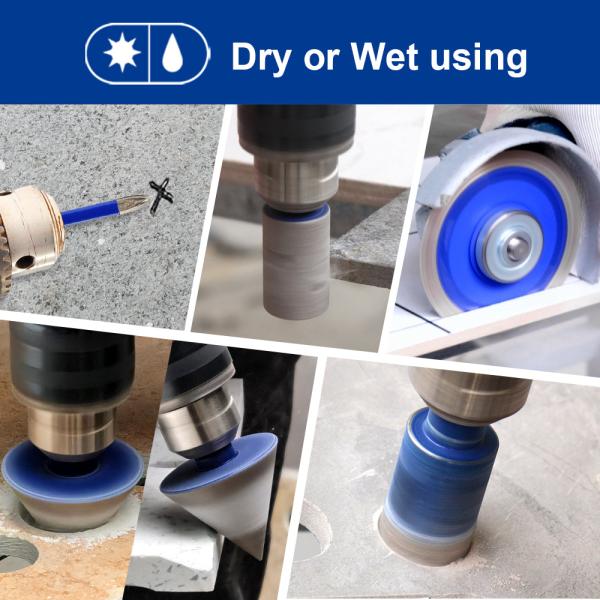 Dry or Wet using